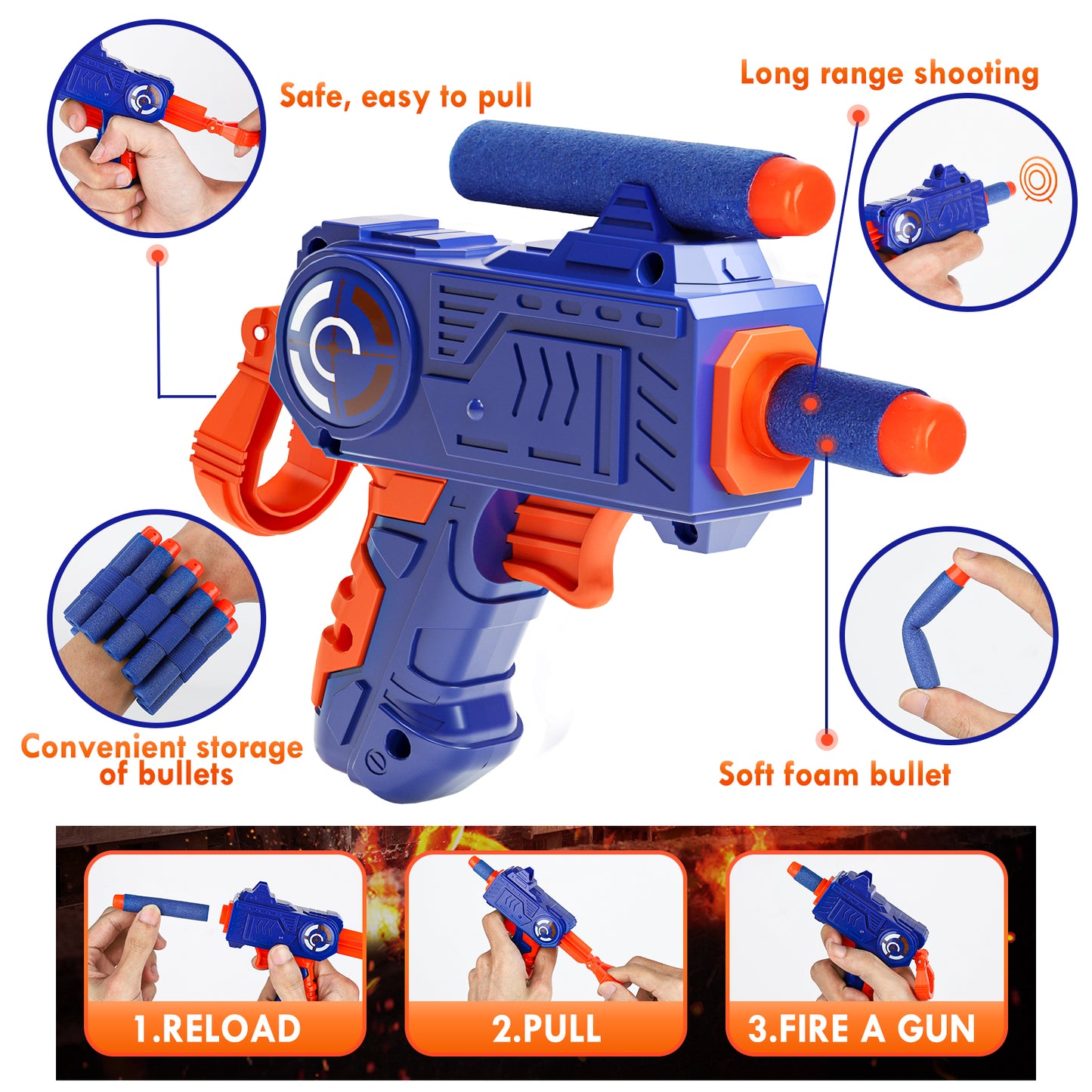 Safe, easy to pull

Long range shooting

Convenient storage of bullets

Soft foam bullet

1.RELOAD

2.PULL

3.FIRE A GUN