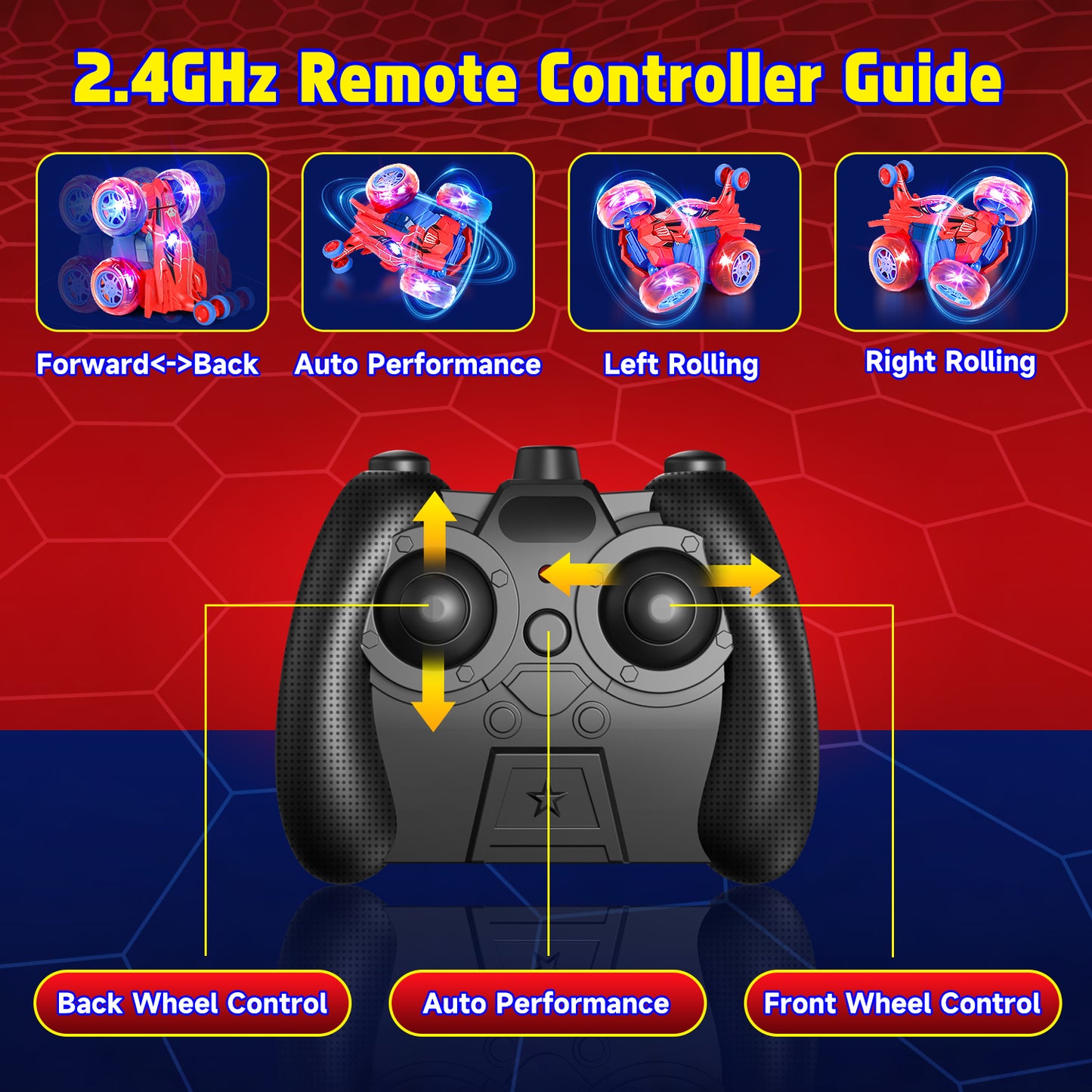 2.4GHz Remote Controller Guide

Forward<->Back

Auto Performance

Left Rolling

Right Rolling

Back Wheel Control

Auto Performance

Front Wheel Control