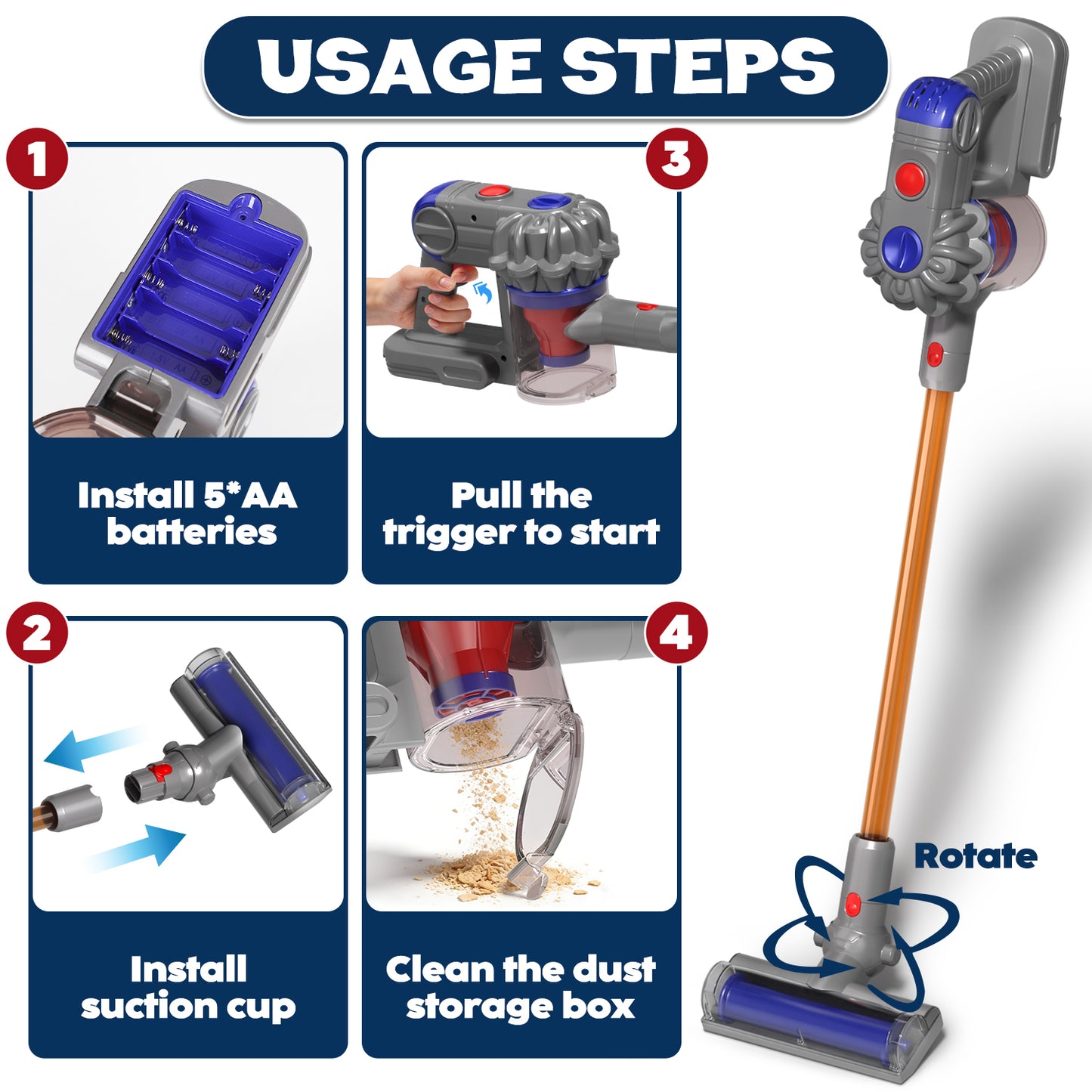 USAGE STEPS

1

Install 5*AA batteries

3

Pull the trigger to start

2

Install suction cup

4

Clean the dust storage box

Rotate